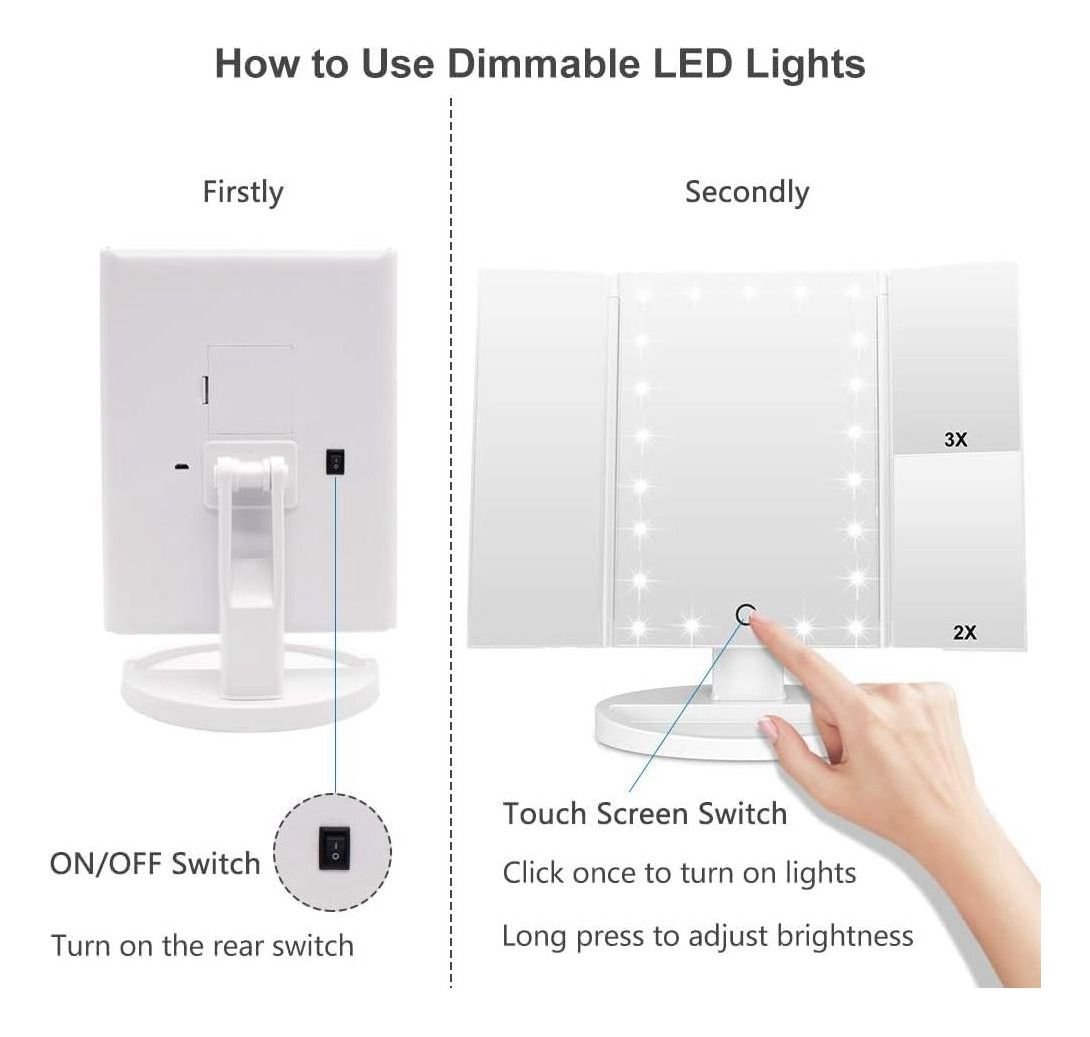 How to Use Dimmable LED Lights

Firstly

ON/OFF Switch

Turn on the rear switch

Secondly

3X

2X

Touch Screen Switch

Click once to turn on lights

Long press to adjust brightness