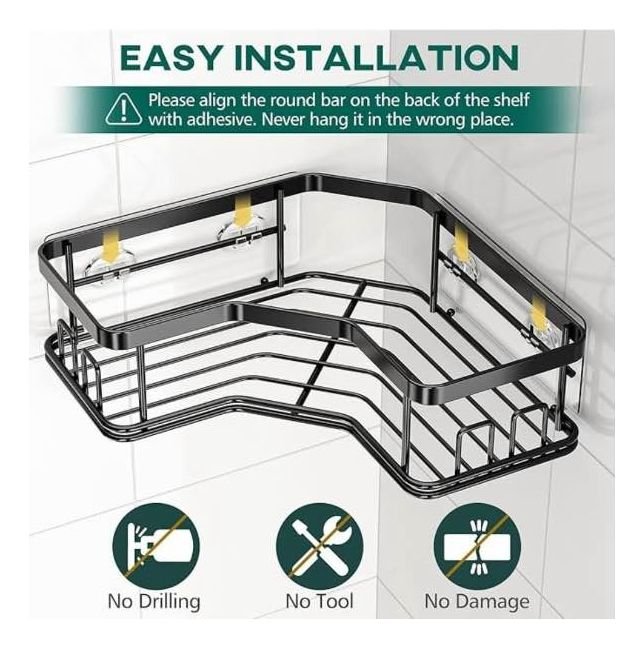 EASY INSTALLATION

Please align the round bar on the back of the shelf with adhesive. Never hang it in the wrong place.

No Drilling

No Tool

No Damage